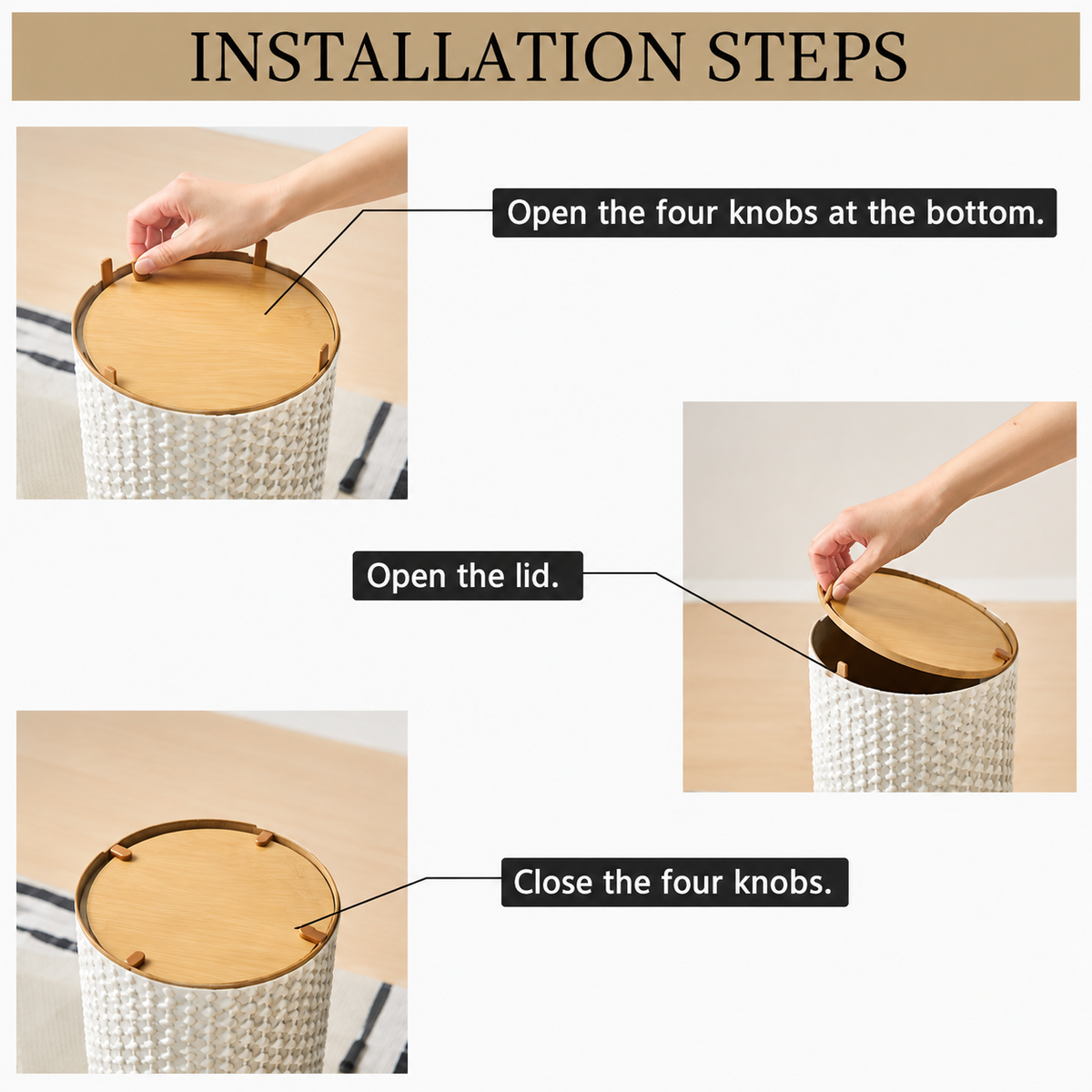 INSTALLATION STEPS

Open the four knobs at the bottom.

Open the lid.

Close the four knobs.